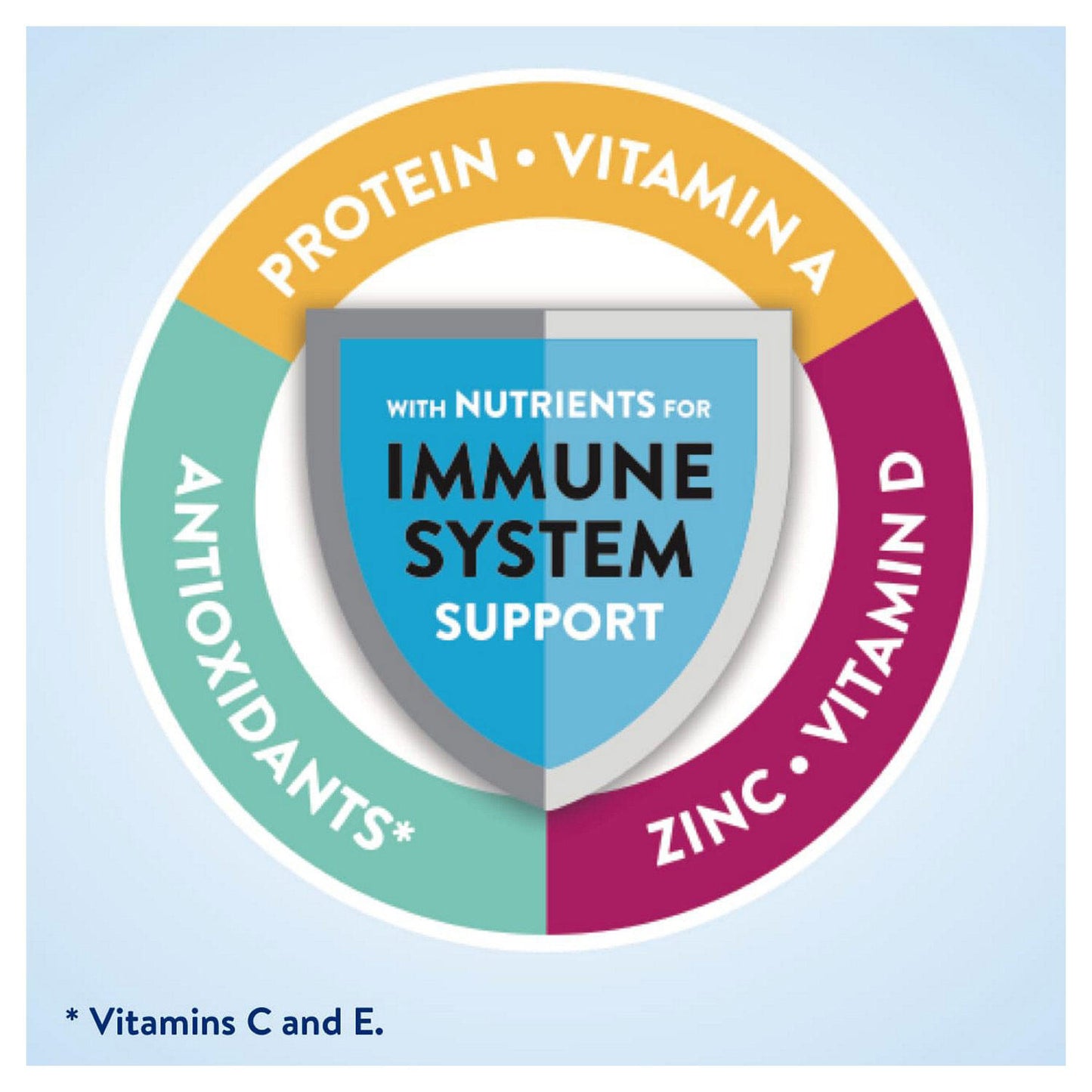 PROTEIN • VITAMIN A

ZINC • VITAMIN D

ANTIOXIDANTS*

WITH NUTRIENTS FOR
IMMUNE SYSTEM
SUPPORT

* Vitamins C and E.