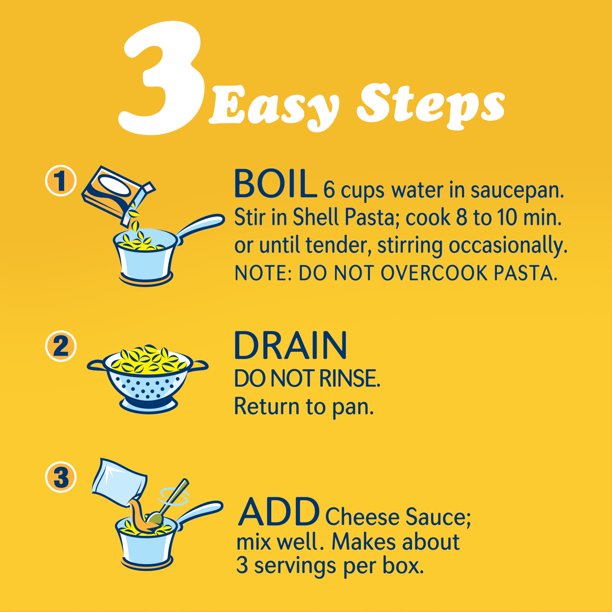 3 Easy Steps

1 BOIL 6 cups water in saucepan. Stir in Shell Pasta; cook 8 to 10 min. or until tender, stirring occasionally. NOTE: DO NOT OVERCOOK PASTA.

2 DRAIN DO NOT RINSE. Return to pan.

3 ADD Cheese Sauce; mix well. Makes about 3 servings per box.